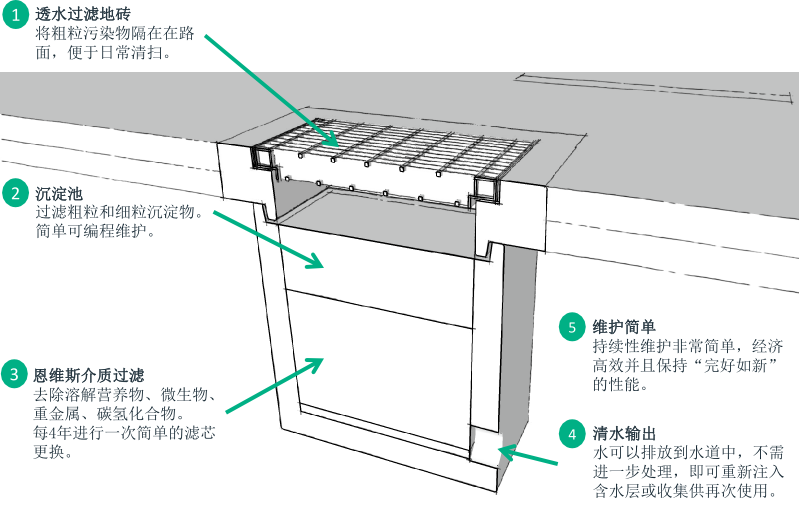 1 透水过滤地砖
将粗粒污染物隔在在路面，便于日常清扫。

2 沉淀池
过滤粗粒和细粒沉淀物。简单可编程维护。

3 恩维斯介质过滤
去除溶解营养物、微生物、重金属、碳氢化合物。每4年进行一次简单的滤芯更换。

5 维护简单
持续性维护非常简单，经济高效并且保持“完好如新”的性能。

4 清水输出
水可以排放到水道中，不需进一步处理，即可重新注入含水层或收集供再次使用。